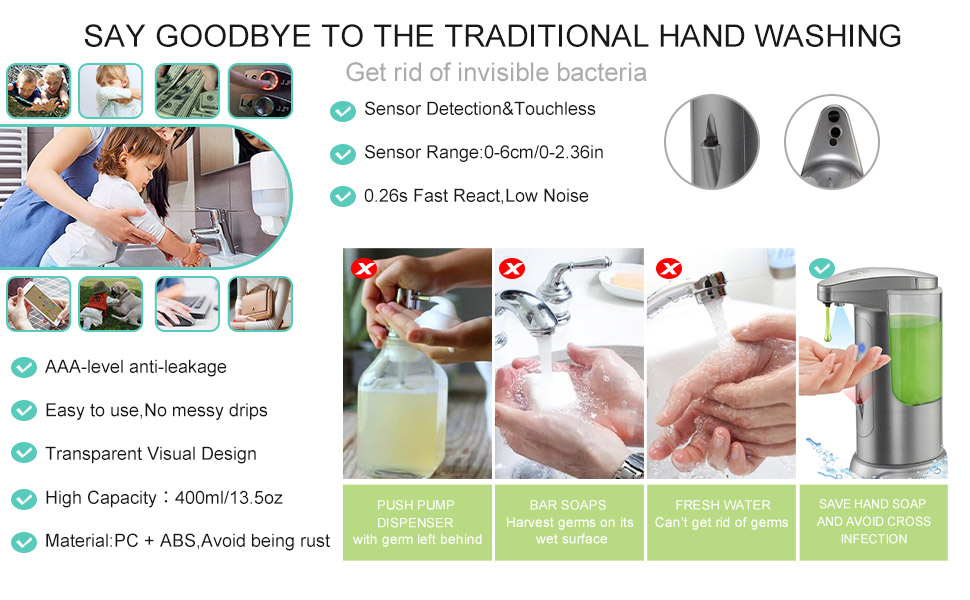 SAY GOODBYE TO THE TRADITIONAL HAND WASHING

Get rid of invisible bacteria

Sensor Detection&Touchless

Sensor Range:0-6cm/0-2.36in

0.26s Fast React,Low Noise

AAA-level anti-leakage

Easy to use,No messy drips

Transparent Visual Design

High Capacity：400ml/13.5oz

Material:PC + ABS,Avoid being rust

PUSH PUMP DISPENSER with germ left behind

BAR SOAPS Harvest germs on its wet surface

FRESH WATER Can't get rid of germs

SAVE HAND SOAP AND AVOID CROSS INFECTION