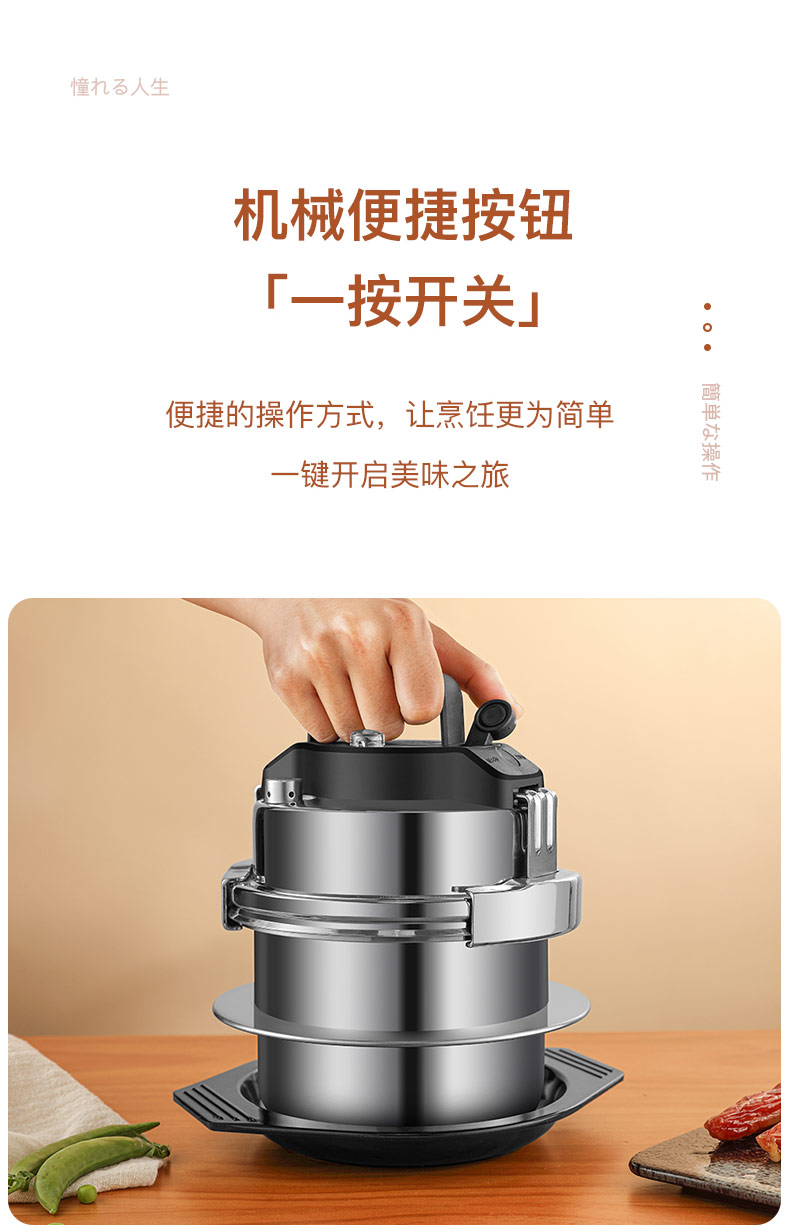 憧れる人生

机械便捷按钮
「一按开关」

簡単な操作

便捷的操作方式，让烹饪更为简单
一键开启美味之旅